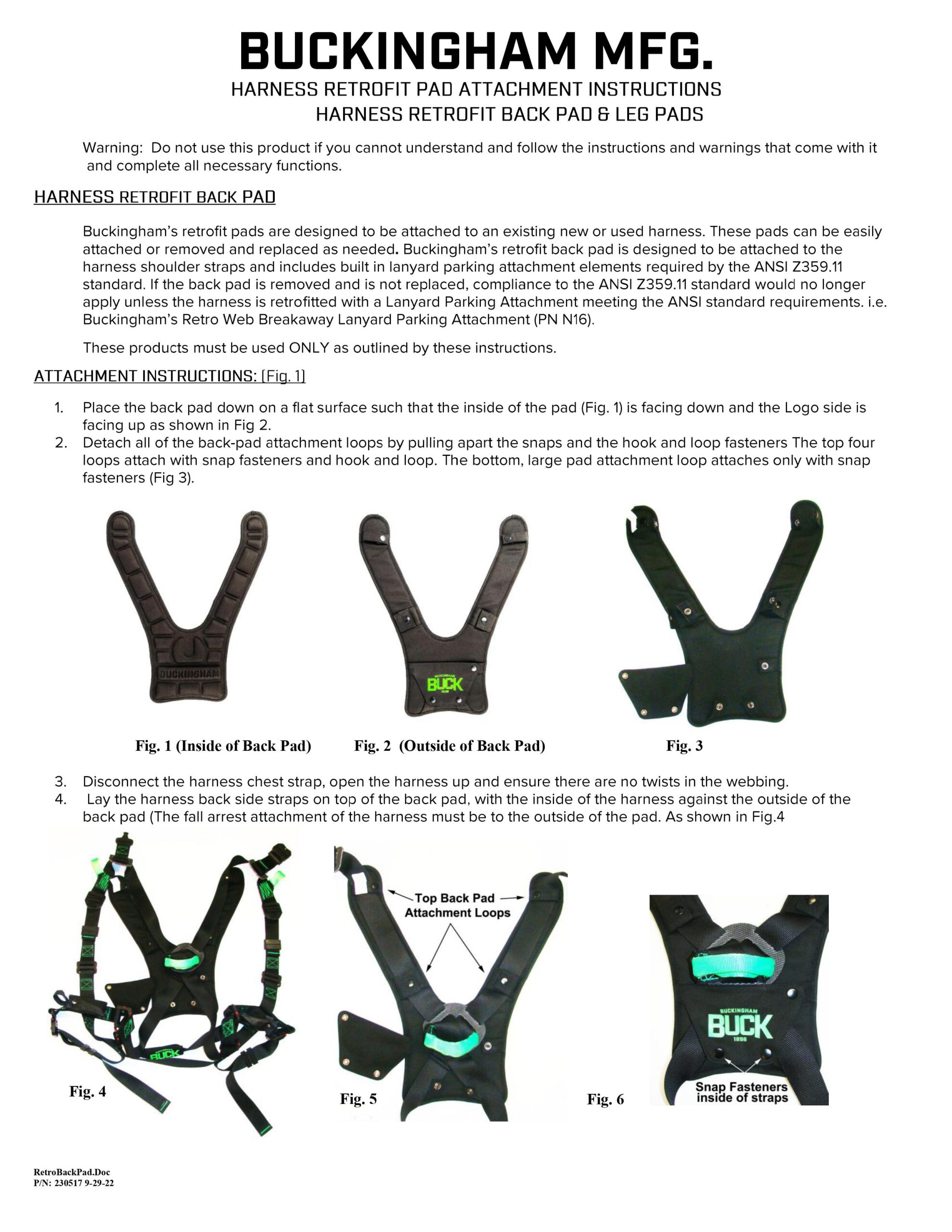 BUCKINGHAM MFG.
HARNESS RETROFIT PAD ATTACHMENT INSTRUCTIONS
HARNESS RETROFIT BACK PAD & LEG PADS

Warning: Do not use this product if you cannot understand and follow the instructions and warnings that come with it and complete all necessary functions.

HARNESS RETROFIT BACK PAD

Buckingham's retrofit pads are designed to be attached to an existing new or used harness. These pads can be easily attached or removed and replaced as needed. Buckingham's retrofit back pad is designed to be attached to the harness shoulder straps and includes built in lanyard parking attachment elements required by the ANSI Z359.11 standard. If the back pad is removed and is not replaced, compliance to the ANSI Z359.11 standard would no longer apply unless the harness is retrofitted with a Lanyard Parking Attachment meeting the ANSI standard requirements. i.e. Buckingham's Retro Web Breakaway Lanyard Parking Attachment (PN N16).

These products must be used ONLY as outlined by these instructions.

ATTACHMENT INSTRUCTIONS: (Fig. 1)

1. Place the back pad down on a flat surface such that the inside of the pad (Fig. 1) is facing down and the Logo side is facing up as shown in Fig 2.
2. Detach all of the back-pad attachment loops by pulling apart the snaps and the hook and loop fasteners The top four loops attach with snap fasteners and hook and loop. The bottom, large pad attachment loop attaches only with snap fasteners (Fig 3).

BUCKINGHAM
BUCKINGHAM BUCK 1896

Fig. 1 (Inside of Back Pad) Fig. 2 (Outside of Back Pad) Fig. 3

3. Disconnect the harness chest strap, open the harness up and ensure there are no twists in the webbing.
4. Lay the harness back side straps on top of the back pad, with the inside of the harness against the outside of the back pad (The fall arrest attachment of the harness must be to the outside of the pad. As shown in Fig.4

BUCK
Fig. 4

Top Back Pad Attachment Loops
Fig. 5

BUCKINGHAM BUCK 1896
Snap Fasteners inside of straps
Fig. 6

RetroBackPad.Doc
P/N: 230517 9-29-22