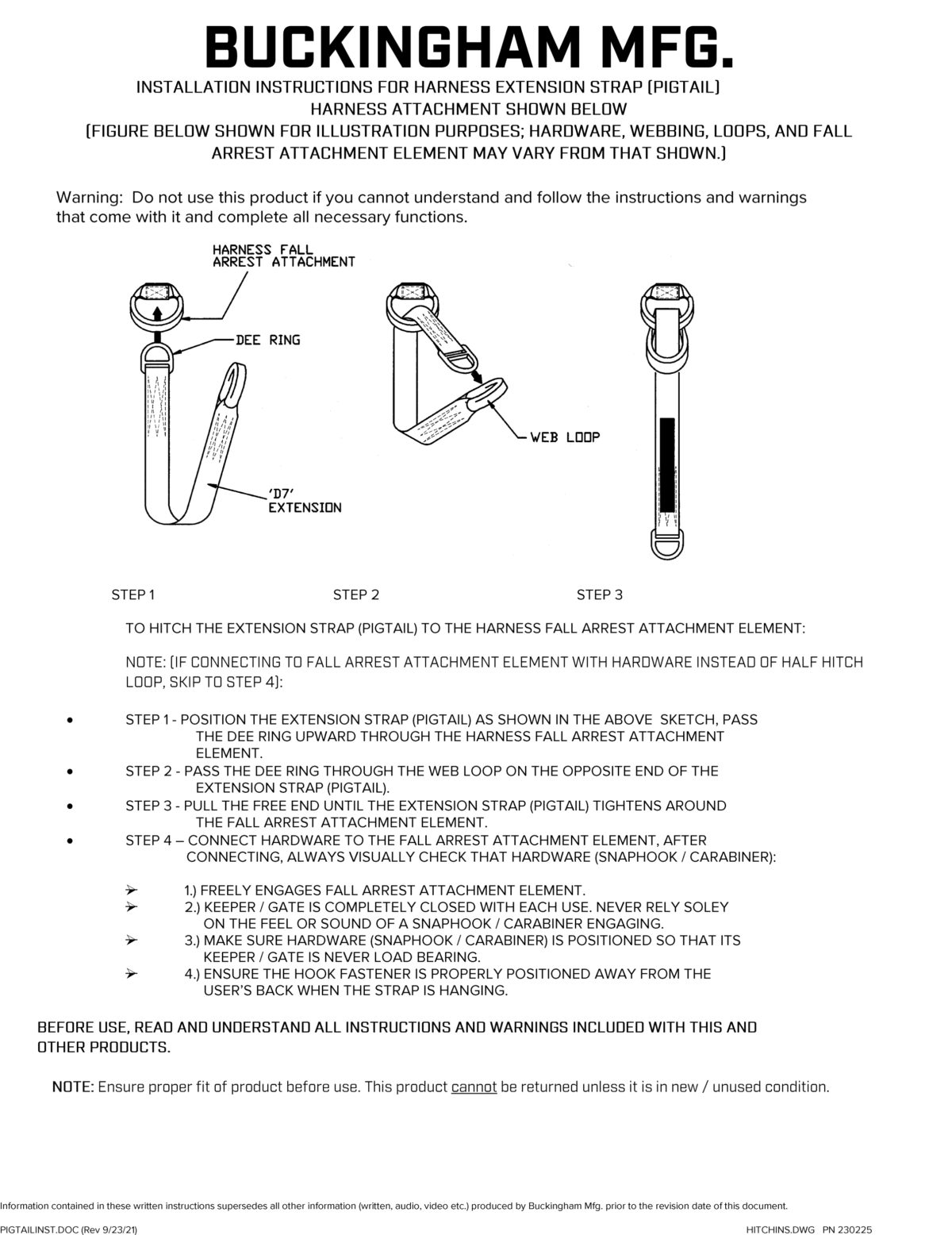 BUCKINGHAM MFG.

INSTALLATION INSTRUCTIONS FOR HARNESS EXTENSION STRAP (PIGTAIL)
HARNESS ATTACHMENT SHOWN BELOW
(FIGURE BELOW SHOWN FOR ILLUSTRATION PURPOSES; HARDWARE, WEBBING, LOOPS, AND FALL ARREST ATTACHMENT ELEMENT MAY VARY FROM THAT SHOWN.)

Warning: Do not use this product if you cannot understand and follow the instructions and warnings that come with it and complete all necessary functions.

HARNESS FALL ARREST ATTACHMENT

DEE RING

'D7' EXTENSION

WEB LOOP

STEP 1 STEP 2 STEP 3

TO HITCH THE EXTENSION STRAP (PIGTAIL) TO THE HARNESS FALL ARREST ATTACHMENT ELEMENT:

NOTE: (IF CONNECTING TO FALL ARREST ATTACHMENT ELEMENT WITH HARDWARE INSTEAD OF HALF HITCH LOOP, SKIP TO STEP 4):

• STEP 1 - POSITION THE EXTENSION STRAP (PIGTAIL) AS SHOWN IN THE ABOVE SKETCH, PASS THE DEE RING UPWARD THROUGH THE HARNESS FALL ARREST ATTACHMENT ELEMENT.
• STEP 2 - PASS THE DEE RING THROUGH THE WEB LOOP ON THE OPPOSITE END OF THE EXTENSION STRAP (PIGTAIL).
• STEP 3 - PULL THE FREE END UNTIL THE EXTENSION STRAP (PIGTAIL) TIGHTENS AROUND THE FALL ARREST ATTACHMENT ELEMENT.
• STEP 4 – CONNECT HARDWARE TO THE FALL ARREST ATTACHMENT ELEMENT, AFTER CONNECTING, ALWAYS VISUALLY CHECK THAT HARDWARE (SNAPHOOK / CARABINER):

➢ 1.) FREELY ENGAGES FALL ARREST ATTACHMENT ELEMENT.
➢ 2.) KEEPER / GATE IS COMPLETELY CLOSED WITH EACH USE. NEVER RELY SOLEY ON THE FEEL OR SOUND OF A SNAPHOOK / CARABINER ENGAGING.
➢ 3.) MAKE SURE HARDWARE (SNAPHOOK / CARABINER) IS POSITIONED SO THAT ITS KEEPER / GATE IS NEVER LOAD BEARING.
➢ 4.) ENSURE THE HOOK FASTENER IS PROPERLY POSITIONED AWAY FROM THE USER'S BACK WHEN THE STRAP IS HANGING.

BEFORE USE, READ AND UNDERSTAND ALL INSTRUCTIONS AND WARNINGS INCLUDED WITH THIS AND OTHER PRODUCTS.

NOTE: Ensure proper fit of product before use. This product cannot be returned unless it is in new / unused condition.

Information contained in these written instructions supersedes all other information (written, audio, video etc.) produced by Buckingham Mfg. prior to the revision date of this document.

PIGTAILINST.DOC (Rev 9/23/21) HITCHINS.DWG PN 230225