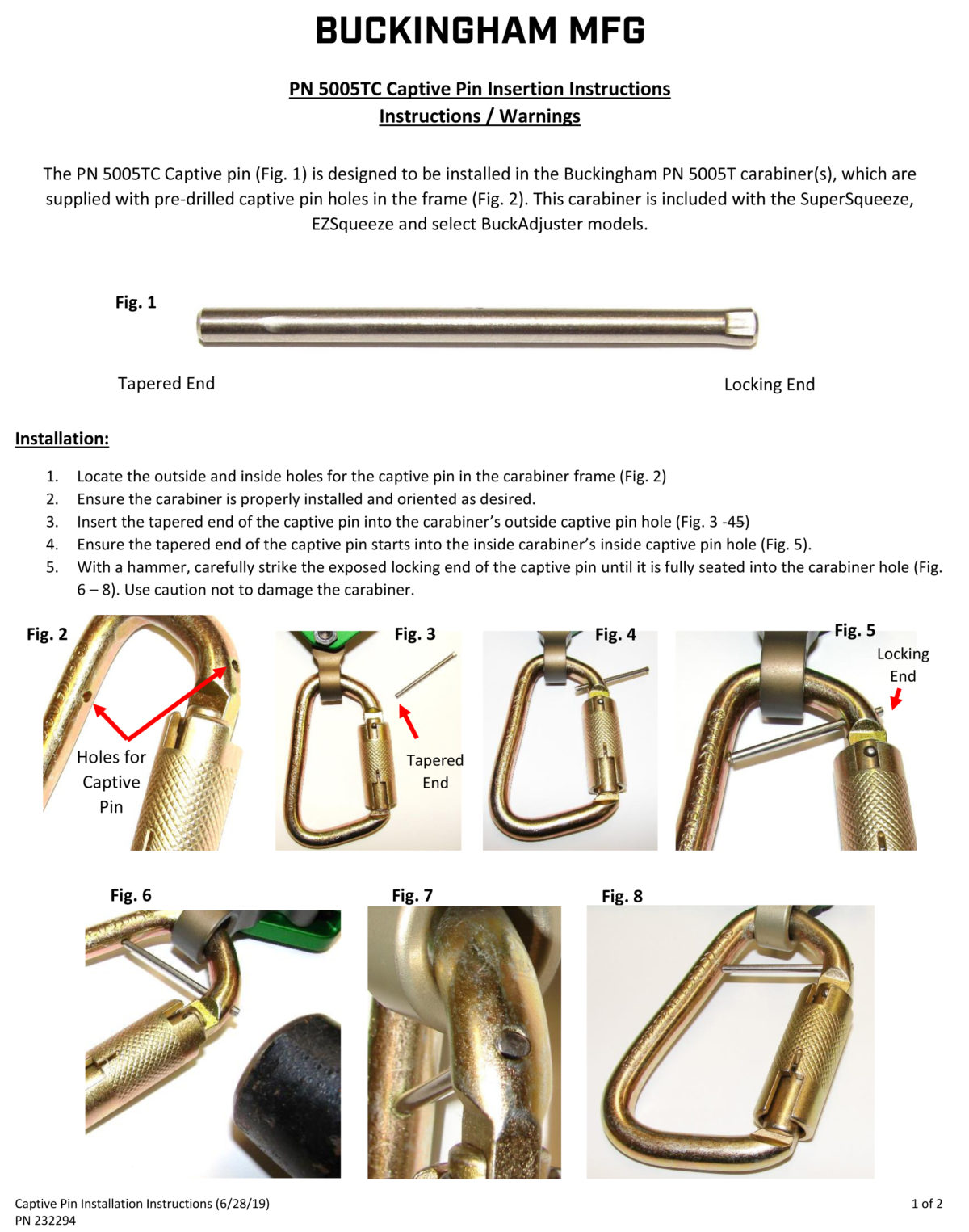 BUCKINGHAM MFG

PN 5005TC Captive Pin Insertion Instructions
Instructions / Warnings

The PN 5005TC Captive pin (Fig. 1) is designed to be installed in the Buckingham PN 5005T carabiner(s), which are supplied with pre-drilled captive pin holes in the frame (Fig. 2). This carabiner is included with the SuperSqueeze, EZSqueeze and select BuckAdjuster models.

Fig. 1

Tapered End

Locking End

Installation:

1. Locate the outside and inside holes for the captive pin in the carabiner frame (Fig. 2)
2. Ensure the carabiner is properly installed and oriented as desired.
3. Insert the tapered end of the captive pin into the carabiner's outside captive pin hole (Fig. 3 -45)
4. Ensure the tapered end of the captive pin starts into the inside carabiner's inside captive pin hole (Fig. 5).
5. With a hammer, carefully strike the exposed locking end of the captive pin until it is fully seated into the carabiner hole (Fig. 6 – 8). Use caution not to damage the carabiner.

Fig. 2

Holes for Captive Pin

Fig. 3

Tapered End

Fig. 4

Fig. 5

Locking End

Fig. 6

Fig. 7

Fig. 8

Captive Pin Installation Instructions (6/28/19)
PN 232294

1 of 2