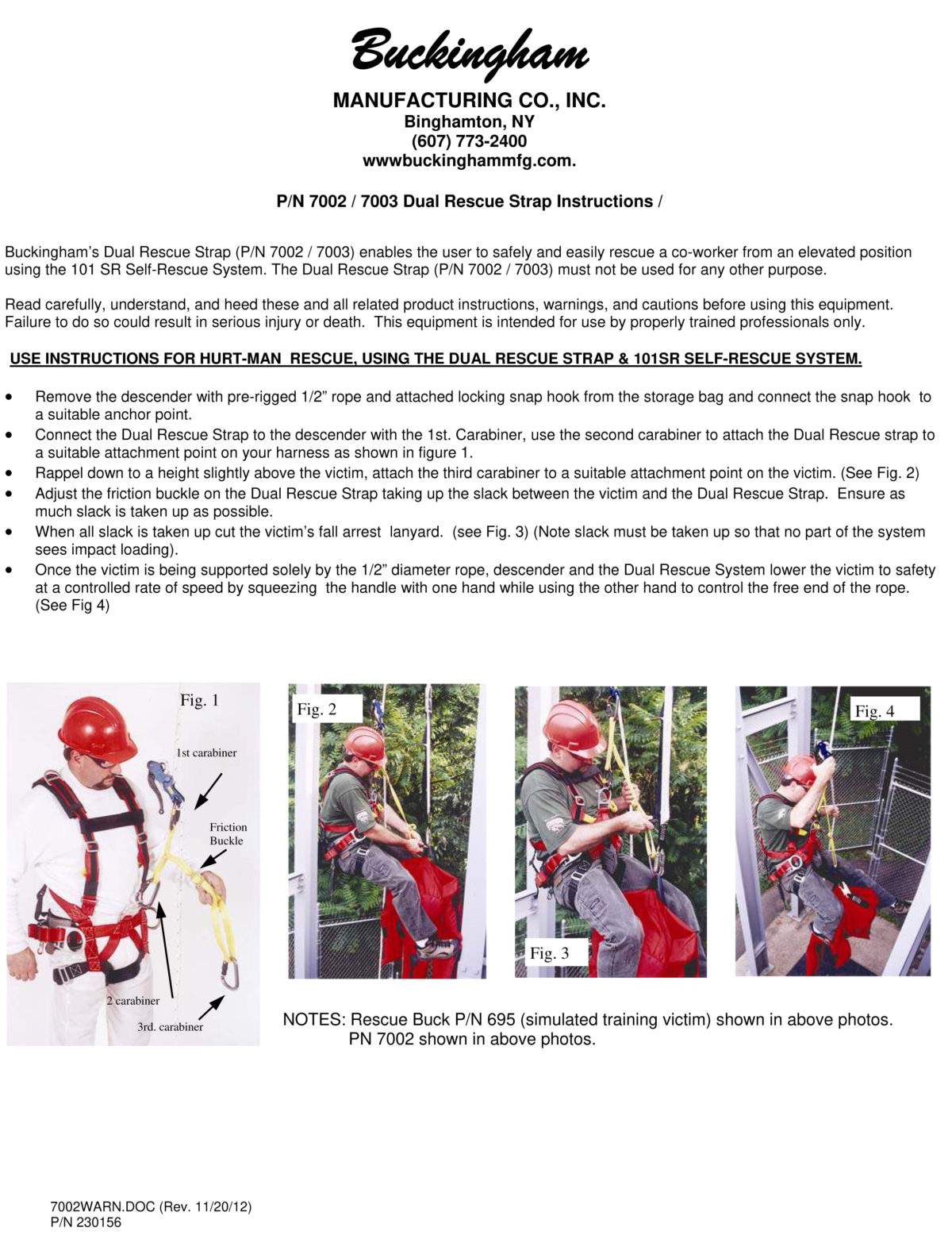 Buckingham
MANUFACTURING CO., INC.
Binghamton, NY
(607) 773-2400
wwwbuckinghammfg.com.

P/N 7002 / 7003 Dual Rescue Strap Instructions /

Buckingham's Dual Rescue Strap (P/N 7002 / 7003) enables the user to safely and easily rescue a co-worker from an elevated position using the 101 SR Self-Rescue System. The Dual Rescue Strap (P/N 7002 / 7003) must not be used for any other purpose.

Read carefully, understand, and heed these and all related product instructions, warnings, and cautions before using this equipment. Failure to do so could result in serious injury or death. This equipment is intended for use by properly trained professionals only.

USE INSTRUCTIONS FOR HURT-MAN RESCUE, USING THE DUAL RESCUE STRAP & 101SR SELF-RESCUE SYSTEM.

• Remove the descender with pre-rigged 1/2" rope and attached locking snap hook from the storage bag and connect the snap hook to a suitable anchor point.
• Connect the Dual Rescue Strap to the descender with the 1st. Carabiner, use the second carabiner to attach the Dual Rescue strap to a suitable attachment point on your harness as shown in figure 1.
• Rappel down to a height slightly above the victim, attach the third carabiner to a suitable attachment point on the victim. (See Fig. 2)
• Adjust the friction buckle on the Dual Rescue Strap taking up the slack between the victim and the Dual Rescue Strap. Ensure as much slack is taken up as possible.
• When all slack is taken up cut the victim's fall arrest lanyard. (see Fig. 3) (Note slack must be taken up so that no part of the system sees impact loading).
• Once the victim is being supported solely by the 1/2" diameter rope, descender and the Dual Rescue System lower the victim to safety at a controlled rate of speed by squeezing the handle with one hand while using the other hand to control the free end of the rope. (See Fig 4)

Fig. 1
1st carabiner
Friction Buckle
2 carabiner
3rd. carabiner

Fig. 2

Fig. 3

Fig. 4

NOTES: Rescue Buck P/N 695 (simulated training victim) shown in above photos.
PN 7002 shown in above photos.

7002WARN.DOC (Rev. 11/20/12)
P/N 230156