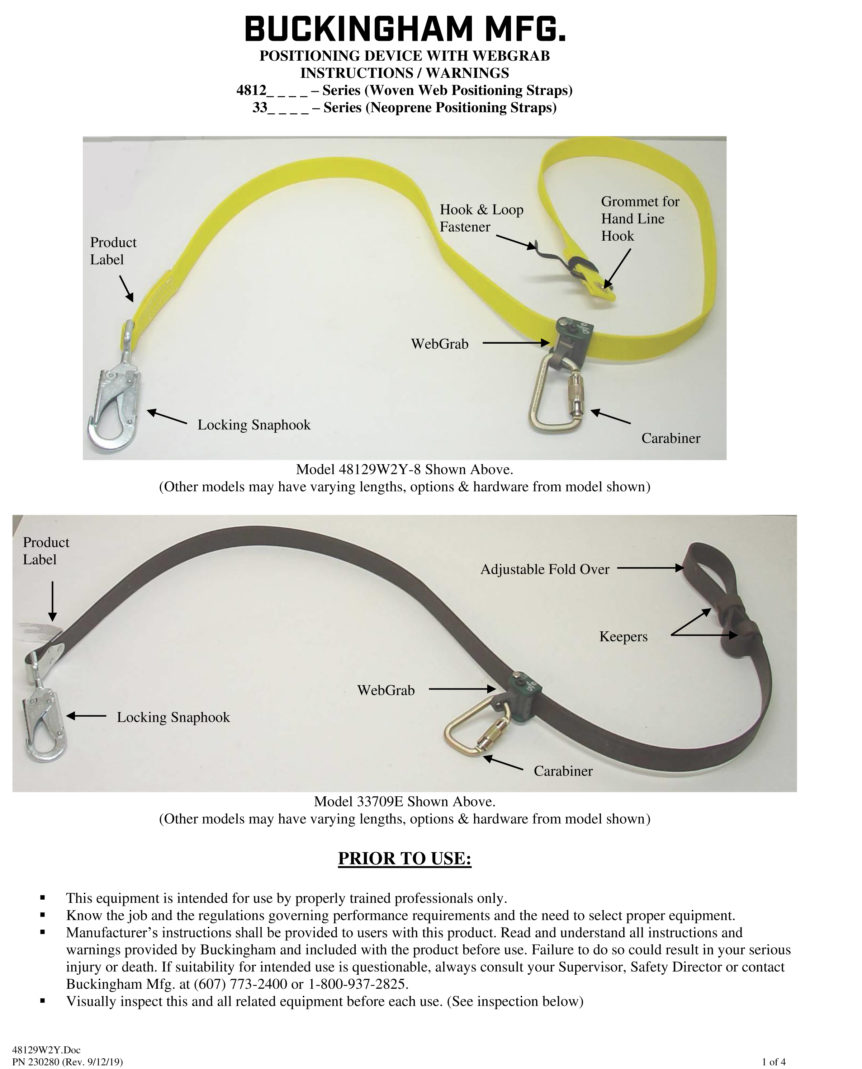 BUCKINGHAM MFG.
POSITIONING DEVICE WITH WEBGRAB
INSTRUCTIONS / WARNINGS
4812_ _ _ _ – Series (Woven Web Positioning Straps)
33_ _ _ _ – Series (Neoprene Positioning Straps)

Product Label

Hook & Loop Fastener

Grommet for Hand Line Hook

WebGrab

Locking Snaphook

Carabiner

Model 48129W2Y-8 Shown Above.
(Other models may have varying lengths, options & hardware from model shown)

Product Label

Adjustable Fold Over

Keepers

WebGrab

Locking Snaphook

Carabiner

Model 33709E Shown Above.
(Other models may have varying lengths, options & hardware from model shown)

PRIOR TO USE:

▪ This equipment is intended for use by properly trained professionals only.
▪ Know the job and the regulations governing performance requirements and the need to select proper equipment.
▪ Manufacturer's instructions shall be provided to users with this product. Read and understand all instructions and warnings provided by Buckingham and included with the product before use. Failure to do so could result in your serious injury or death. If suitability for intended use is questionable, always consult your Supervisor, Safety Director or contact Buckingham Mfg. at (607) 773-2400 or 1-800-937-2825.
▪ Visually inspect this and all related equipment before each use. (See inspection below)

48129W2Y.Doc
PN 230280 (Rev. 9/12/19)

1 of 4