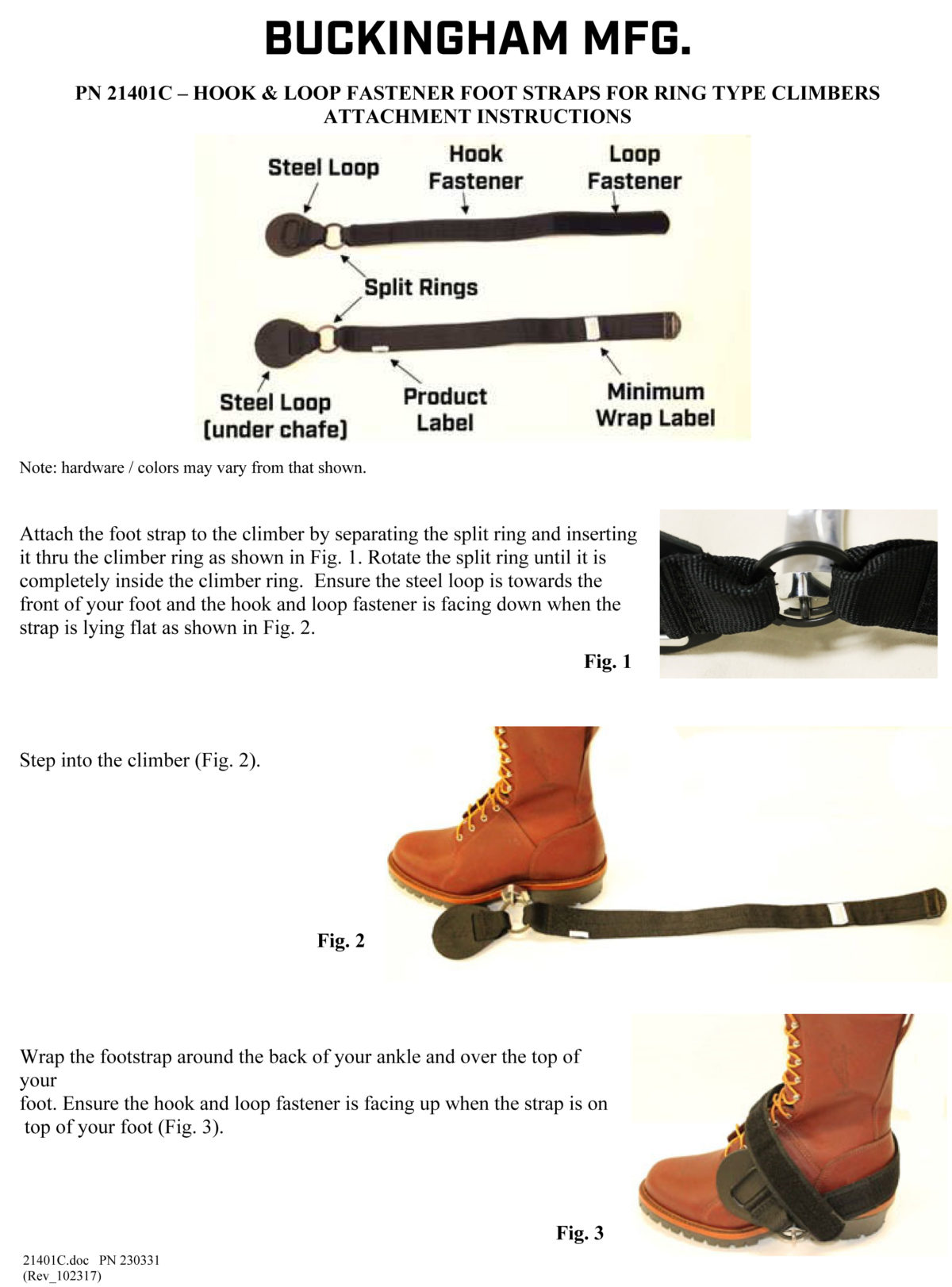 BUCKINGHAM MFG.

PN 21401C – HOOK & LOOP FASTENER FOOT STRAPS FOR RING TYPE CLIMBERS
ATTACHMENT INSTRUCTIONS

Steel Loop
Hook Fastener
Loop Fastener
Split Rings
Steel Loop (under chafe)
Product Label
Minimum Wrap Label

Note: hardware / colors may vary from that shown.

Attach the foot strap to the climber by separating the split ring and inserting it thru the climber ring as shown in Fig. 1. Rotate the split ring until it is completely inside the climber ring. Ensure the steel loop is towards the front of your foot and the hook and loop fastener is facing down when the strap is lying flat as shown in Fig. 2.

Fig. 1

Step into the climber (Fig. 2).

Fig. 2

Wrap the footstrap around the back of your ankle and over the top of your
foot. Ensure the hook and loop fastener is facing up when the strap is on top of your foot (Fig. 3).

Fig. 3

21401C.doc PN 230331
(Rev_102317)