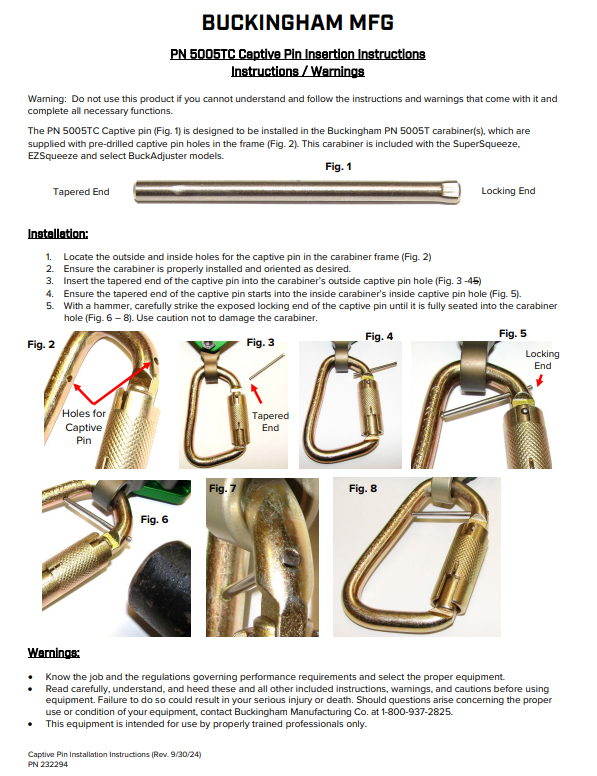 BUCKINGHAM MFG

PN 5005TC Captive Pin Insertion Instructions
Instructions / Warnings

Warning: Do not use this product if you cannot understand and follow the instructions and warnings that come with it and complete all necessary functions.

The PN 5005TC Captive pin (Fig. 1) is designed to be installed in the Buckingham PN 5005T carabiner(s), which are supplied with pre-drilled captive pin holes in the frame (Fig. 2). This carabiner is included with the SuperSqueeze, EZSqueeze and select BuckAdjuster models.

Fig. 1

Tapered End

Locking End

Installation:

1. Locate the outside and inside holes for the captive pin in the carabiner frame (Fig. 2)
2. Ensure the carabiner is properly installed and oriented as desired.
3. Insert the tapered end of the captive pin into the carabiner's outside captive pin hole (Fig. 3 -45)
4. Ensure the tapered end of the captive pin starts into the inside carabiner's inside captive pin hole (Fig. 5).
5. With a hammer, carefully strike the exposed locking end of the captive pin until it is fully seated into the carabiner hole (Fig. 6 – 8). Use caution not to damage the carabiner.

Fig. 2

Holes for Captive Pin

Fig. 3

Tapered End

Fig. 4

Fig. 5

Locking End

Fig. 6

Fig. 7

Fig. 8

Warnings:

• Know the job and the regulations governing performance requirements and select the proper equipment.
• Read carefully, understand, and heed these and all other included instructions, warnings, and cautions before using equipment. Failure to do so could result in your serious injury or death. Should questions arise concerning the proper use or condition of your equipment, contact Buckingham Manufacturing Co. at 1-800-937-2825.
• This equipment is intended for use by properly trained professionals only.

Captive Pin Installation Instructions (Rev. 9/30/24)
PN 232294